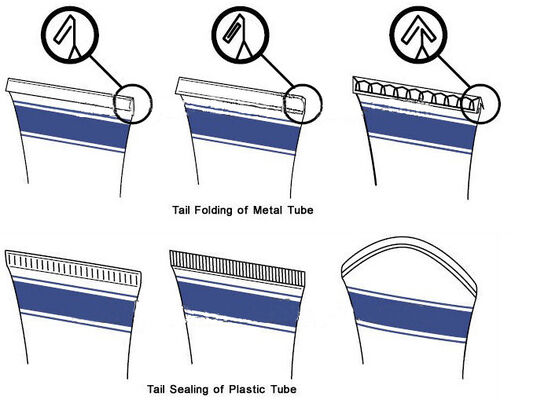 Tail Folding of Metal Tube

Tail Sealing of Plastic Tube